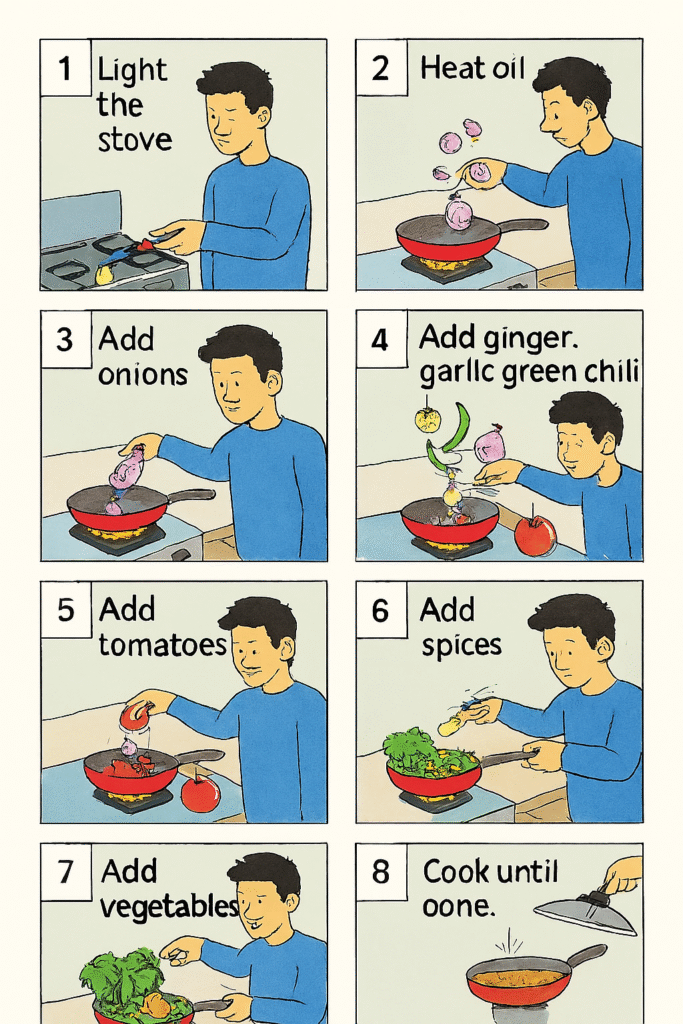 1 Light the stove

2 Heat oil

3 Add onions

4 Add ginger. garlic green chili

5 Add tomatoes

6 Add spices

7 Add vegetables

8 Cook until oone.